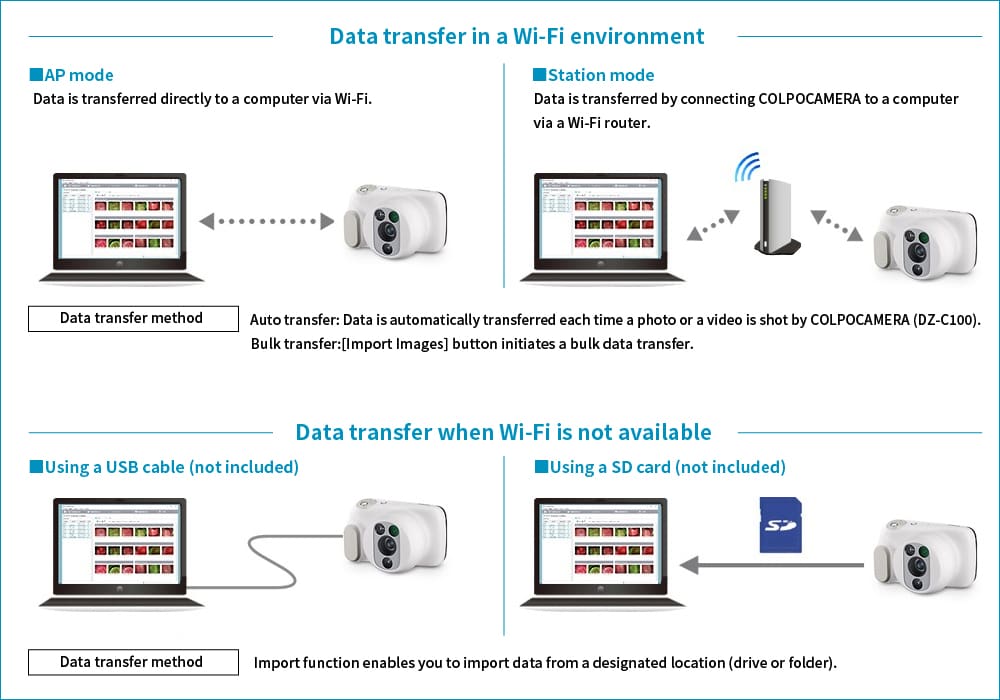 Data transfer in a Wi-Fi environment

■AP mode
Data is transferred directly to a computer via Wi-Fi.

■Station mode
Data is transferred by connecting COLPOCAMERA to a computer via a Wi-Fi router.

Data transfer method

Auto transfer: Data is automatically transferred each time a photo or a video is shot by COLPOCAMERA (DZ-C100).
Bulk transfer:[Import Images] button initiates a bulk data transfer.

Data transfer when Wi-Fi is not available

■Using a USB cable (not included)

■Using a SD card (not included)

SD

Data transfer method

Import function enables you to import data from a designated location (drive or folder).