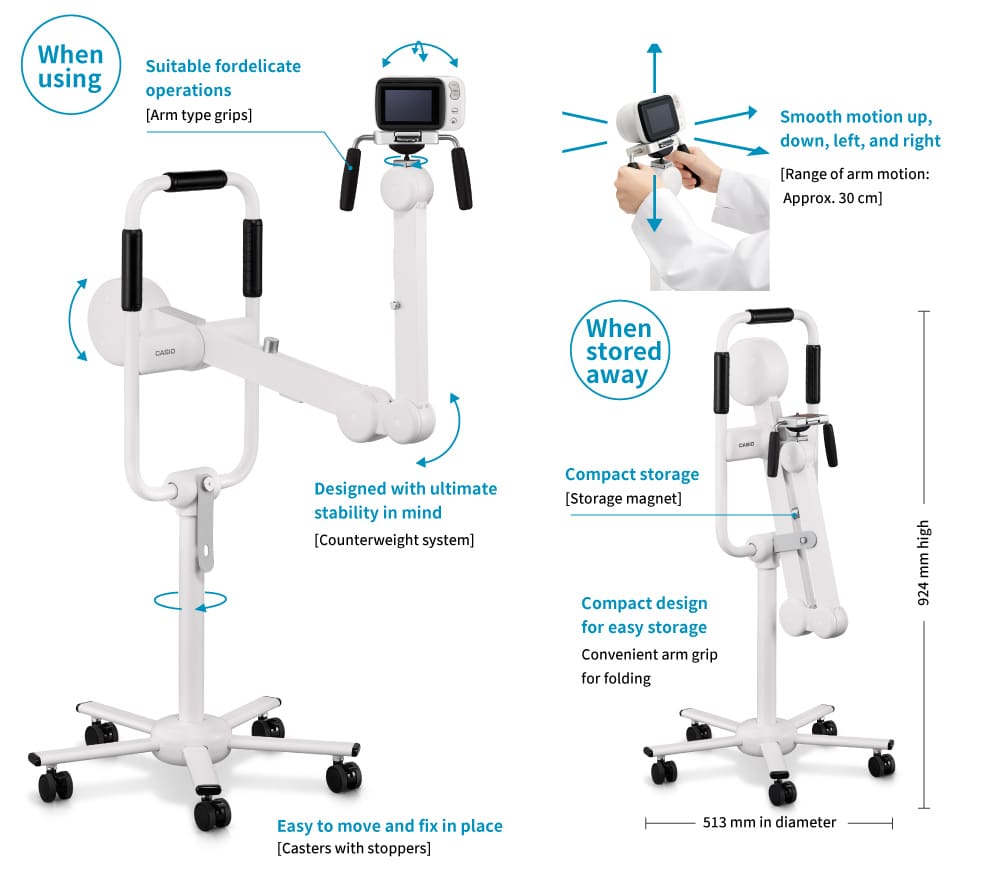 When using

Suitable fordelicate operations
[Arm type grips]

CASIO

Designed with ultimate stability in mind
[Counterweight system]

Easy to move and fix in place
[Casters with stoppers]

Smooth motion up, down, left, and right
[Range of arm motion: Approx. 30 cm]

When stored away

CASIO

Compact storage
[Storage magnet]

Compact design for easy storage
Convenient arm grip for folding

924 mm high

513 mm in diameter