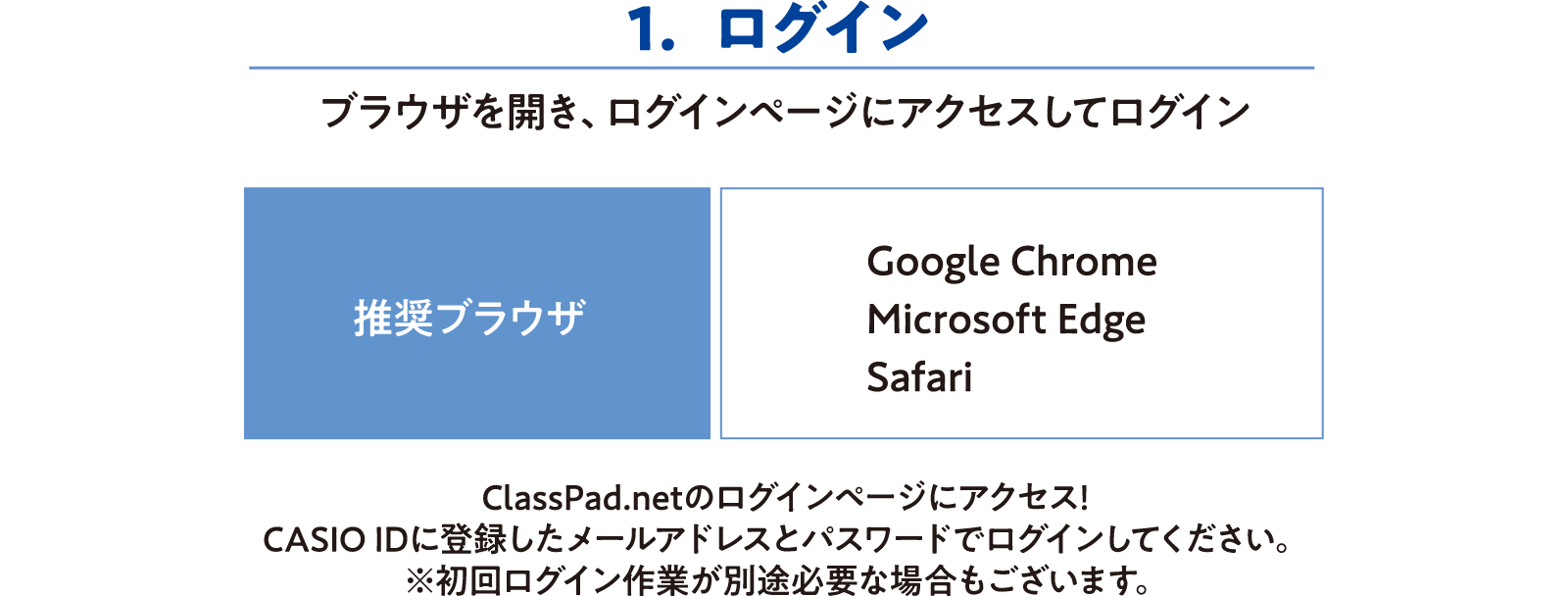 1. ログイン

ブラウザを開き、ログインページにアクセスしてログイン

推奨ブラウザ

Google Chrome
Microsoft Edge
Safari

ClassPad.netのログインページにアクセス!
CASIO IDに登録したメールアドレスとパスワードでログインしてください。
※初回ログイン作業が別途必要な場合もございます。