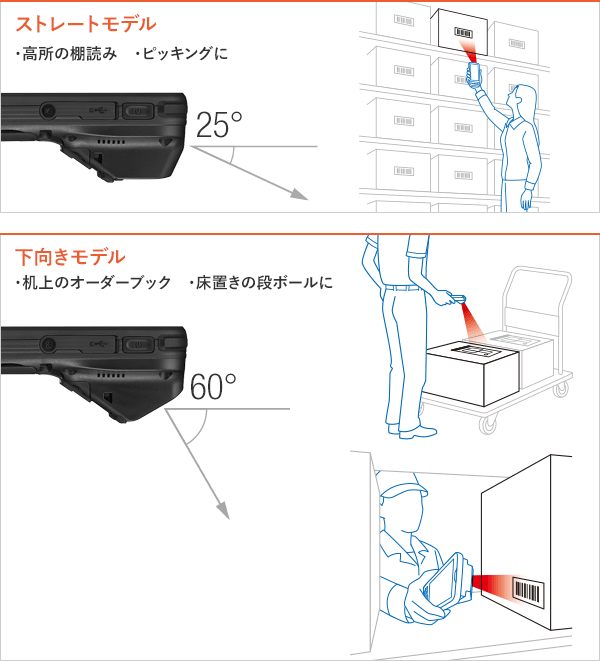 ストレートモデル

・高所の棚読み　・ピッキングに

25°

下向きモデル

・机上のオーダーブック　・床置きの段ボールに

60°