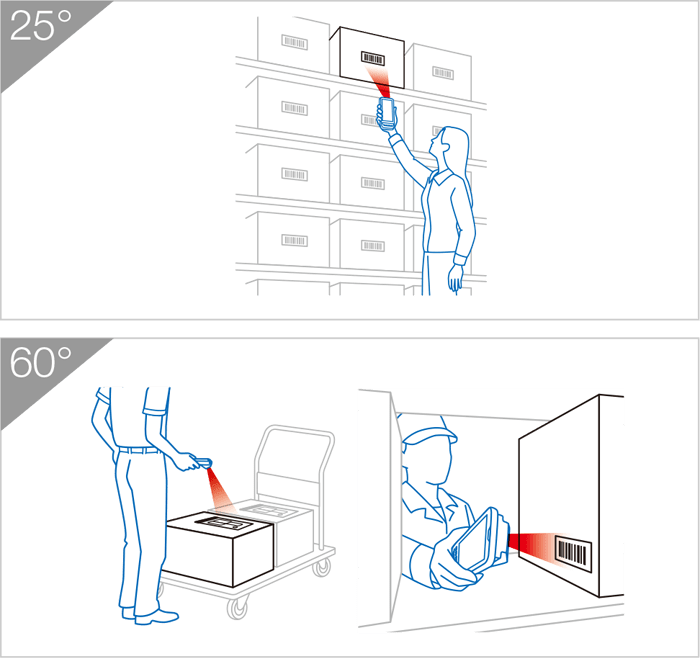 25°

60°