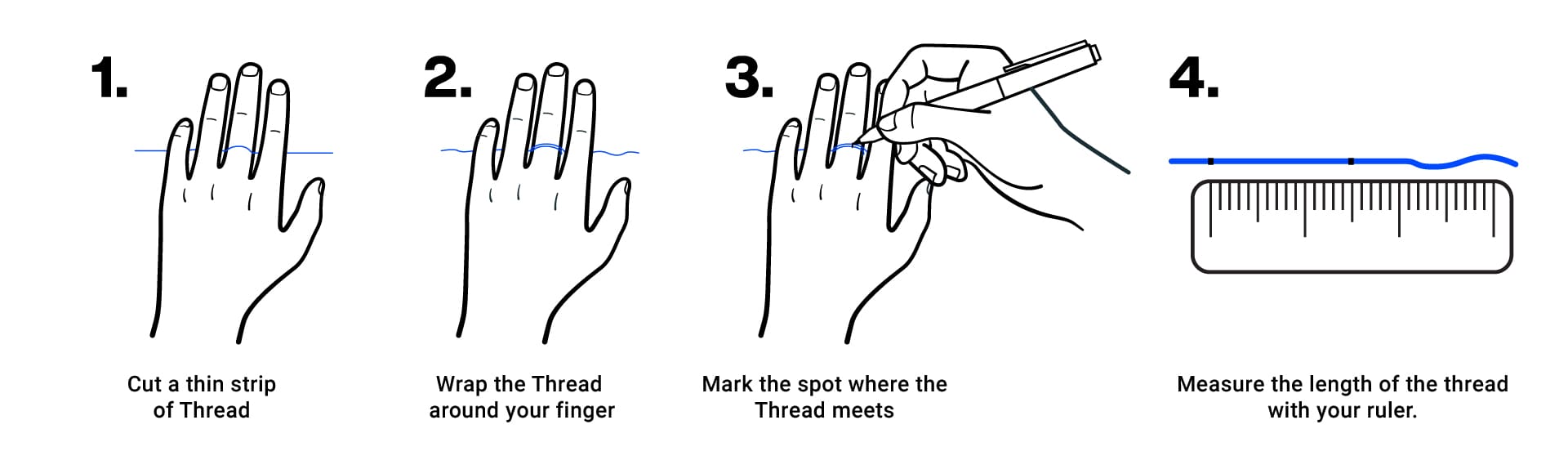 1.

Cut a thin strip of Thread

2.

Wrap the Thread around your finger

3.

Mark the spot where the Thread meets

4.

Measure the length of the thread with your ruler.