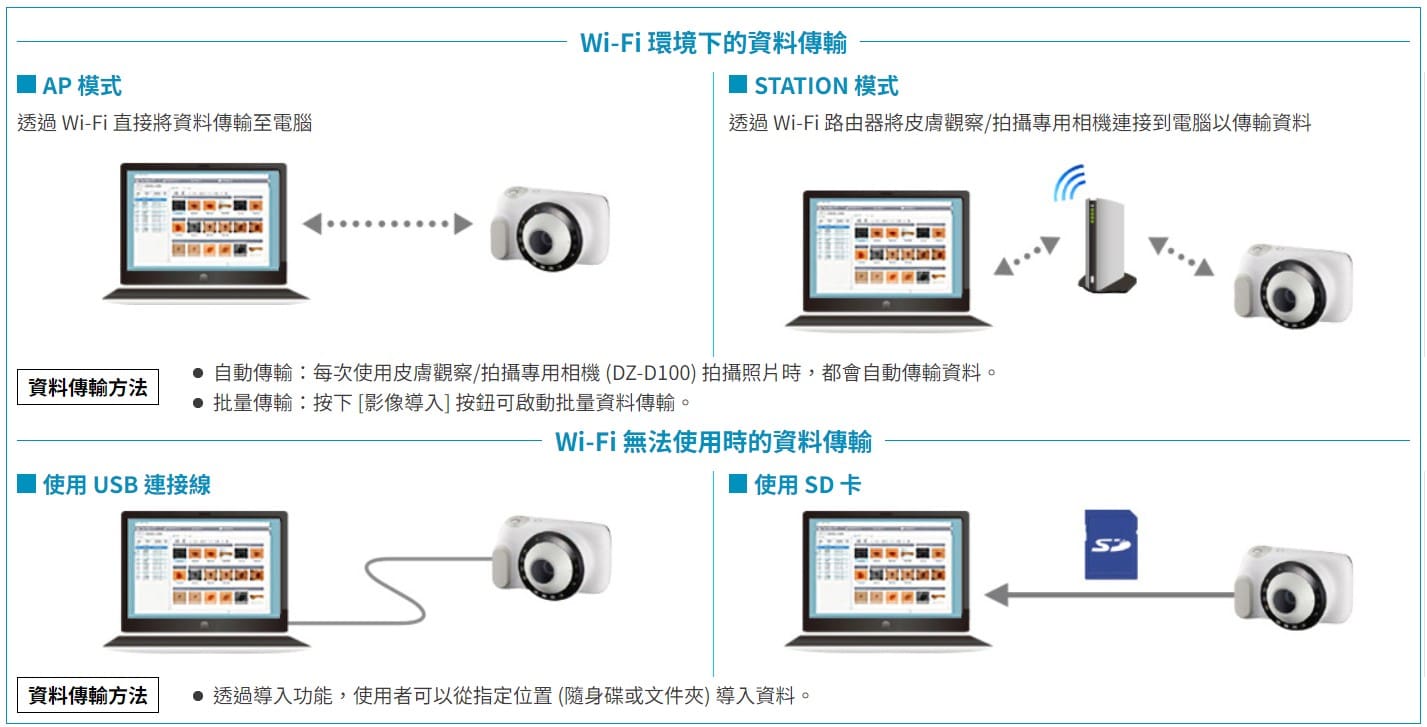 Wi-Fi 環境下的資料傳輸

■ AP 模式

透過 Wi-Fi 直接將資料傳輸至電腦

■ STATION 模式

透過 Wi-Fi 路由器將皮膚觀察/拍攝專用相機連接到電腦以傳輸資料

資料傳輸方法

● 自動傳輸：每次使用皮膚觀察/拍攝專用相機 (DZ-D100) 拍攝照片時，都會自動傳輸資料。
● 批量傳輸：按下 [影像導入] 按鈕可啟動批量資料傳輸。

Wi-Fi 無法使用時的資料傳輸

■ 使用 USB 連接線

■ 使用 SD 卡

SD

資料傳輸方法

● 透過導入功能，使用者可以從指定位置 (隨身碟或文件夾) 導入資料。